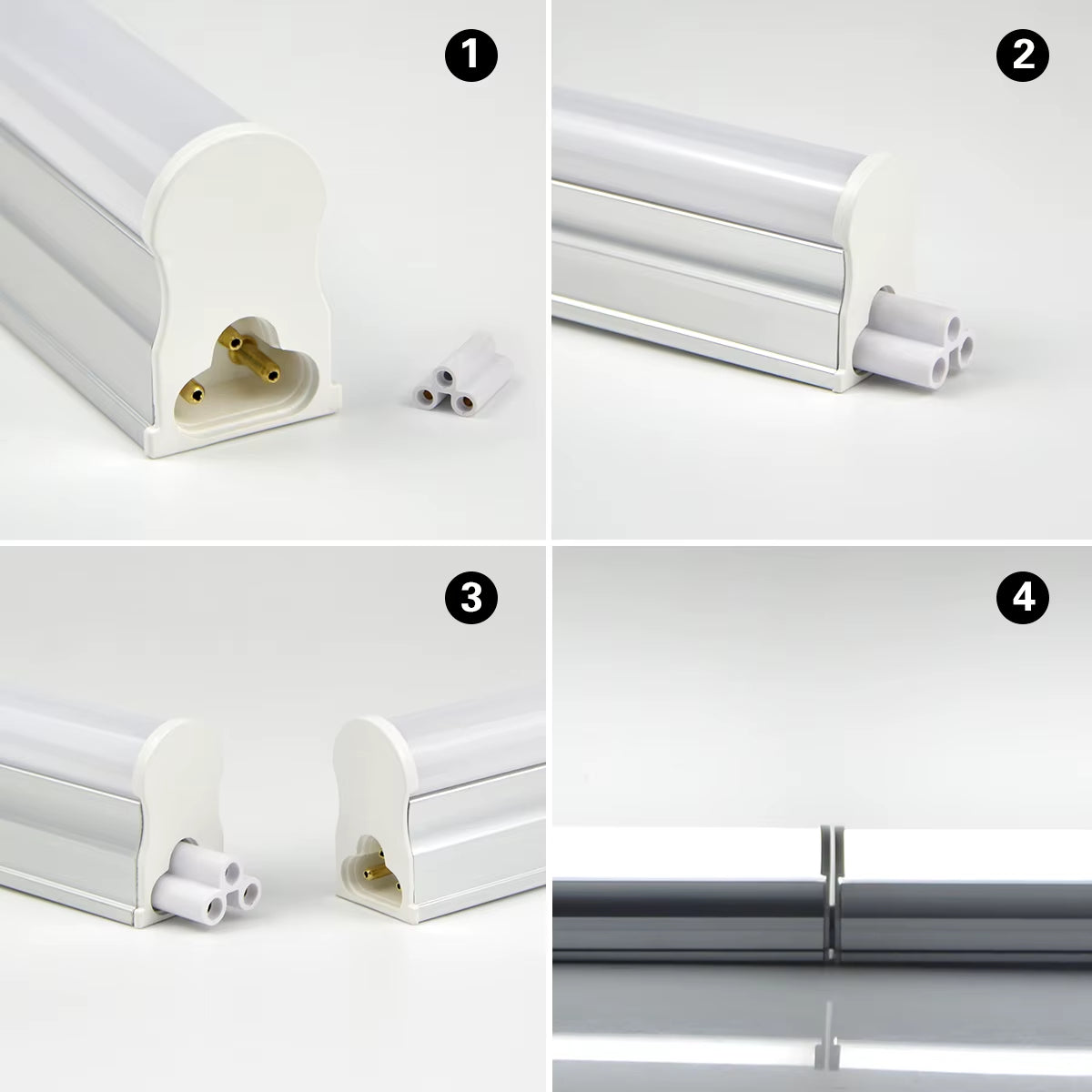 1

2

3

4